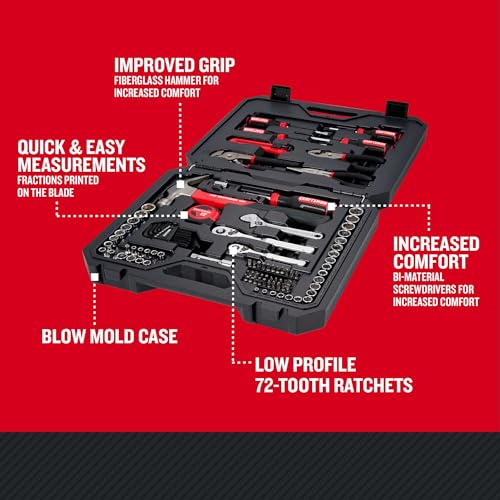 IMPROVED GRIP
FIBERGLASS HAMMER FOR INCREASED COMFORT

QUICK & EASY MEASUREMENTS
FRACTIONS PRINTED ON THE BLADE

INCREASED COMFORT
BI-MATERIAL SCREWDRIVERS FOR INCREASED COMFORT

BLOW MOLD CASE

LOW PROFILE 72-TOOTH RATCHETS